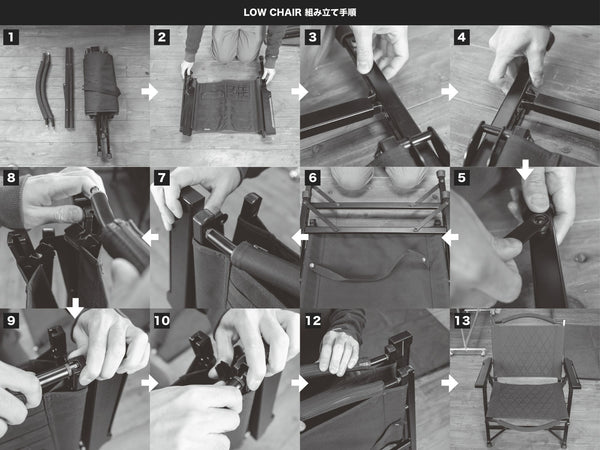 LOW CHAIR 組み立て手順

1

2

3

4

8

7

6

5

9

10

12

13